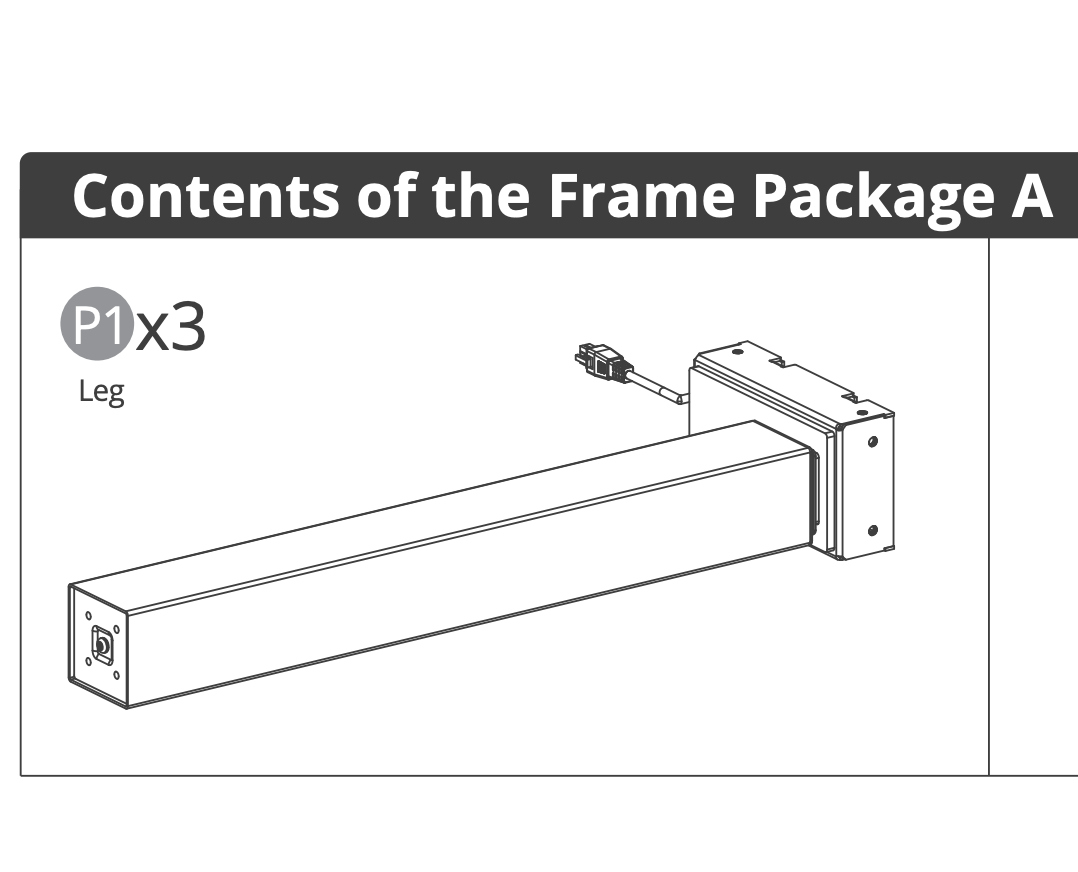 Contents of the Frame Package A

P1 x3
Leg